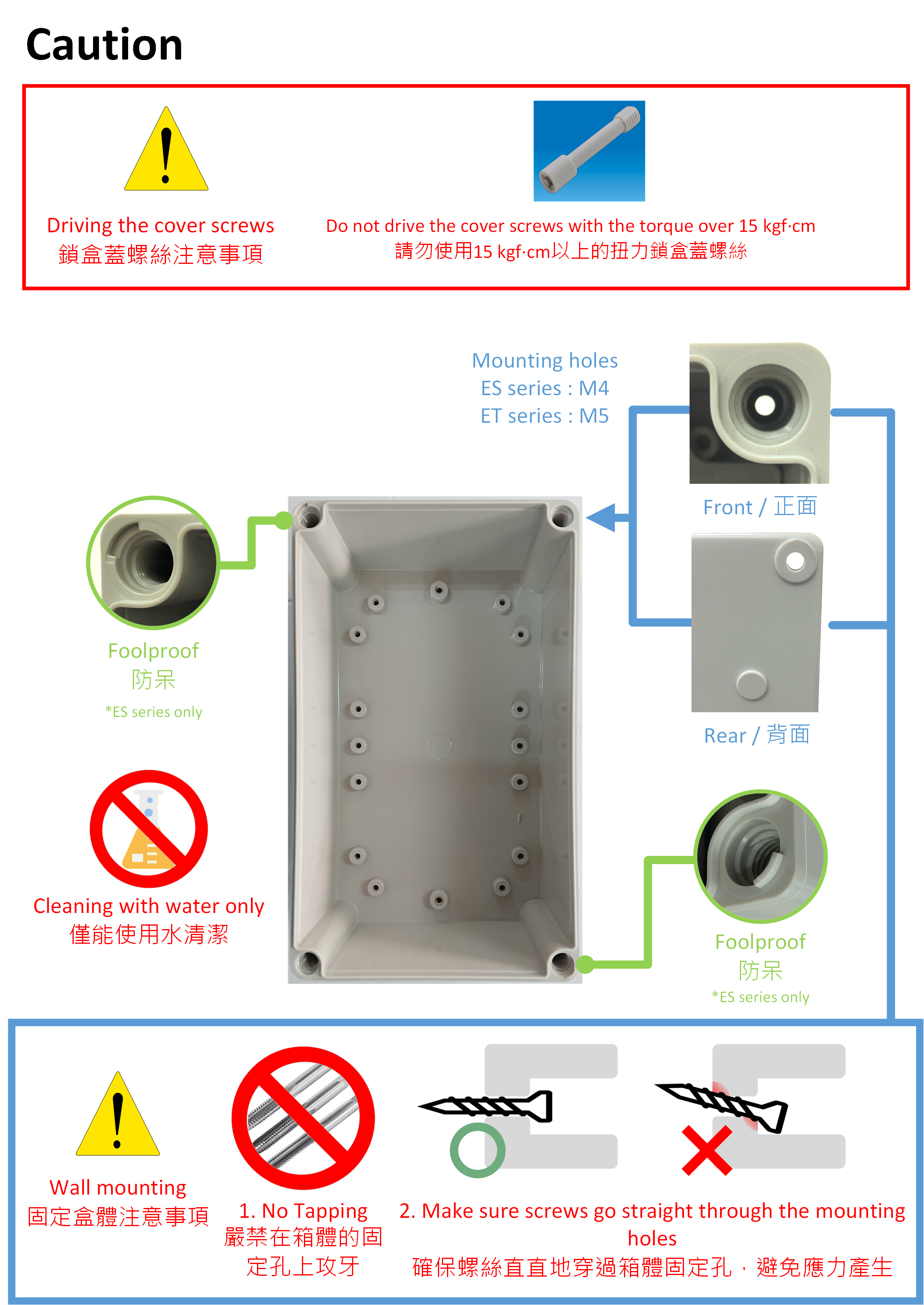 Caution

Driving the cover screws
鎖盒蓋螺絲注意事項

Do not drive the cover screws with the torque over 15 kgf·cm
請勿使用15 kgf·cm以上的扭力鎖盒蓋螺絲

Mounting holes
ES series : M4
ET series : M5

Front / 正面

Rear / 背面

Foolproof
防呆
*ES series only

Cleaning with water only
僅能使用水清潔

Foolproof
防呆
*ES series only

Wall mounting
固定盒體注意事項

1. No Tapping
嚴禁在箱體的固定孔上攻牙

2. Make sure screws go straight through the mounting holes
確保螺絲直直地穿過箱體固定孔，避免應力產生